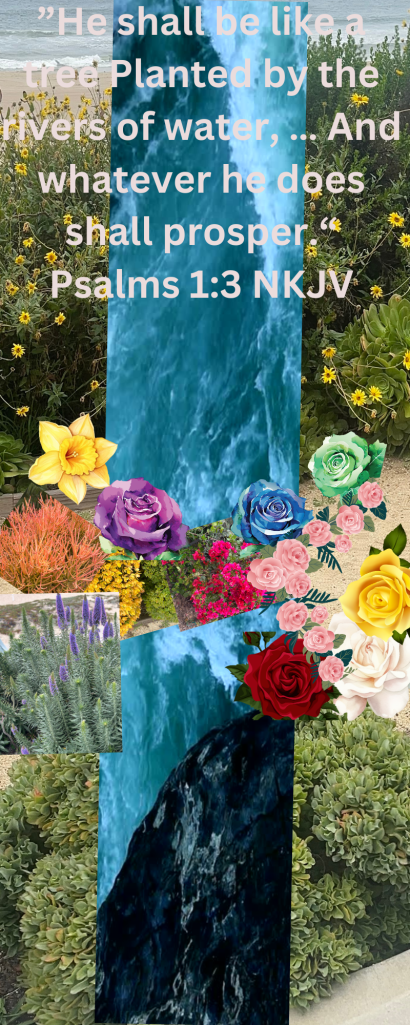 ”He shall be like a tree Planted by the rivers of water, … And whatever he does shall prosper.“
Psalms 1:3 NKJV